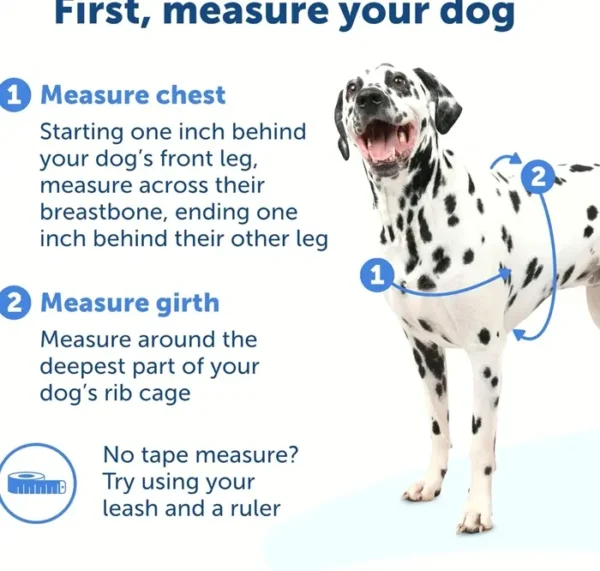 First, measure your dog

1 Measure chest

Starting one inch behind your dog's front leg, measure across their breastbone, ending one inch behind their other leg

2 Measure girth

Measure around the deepest part of your dog's rib cage

No tape measure? Try using your leash and a ruler

2

1