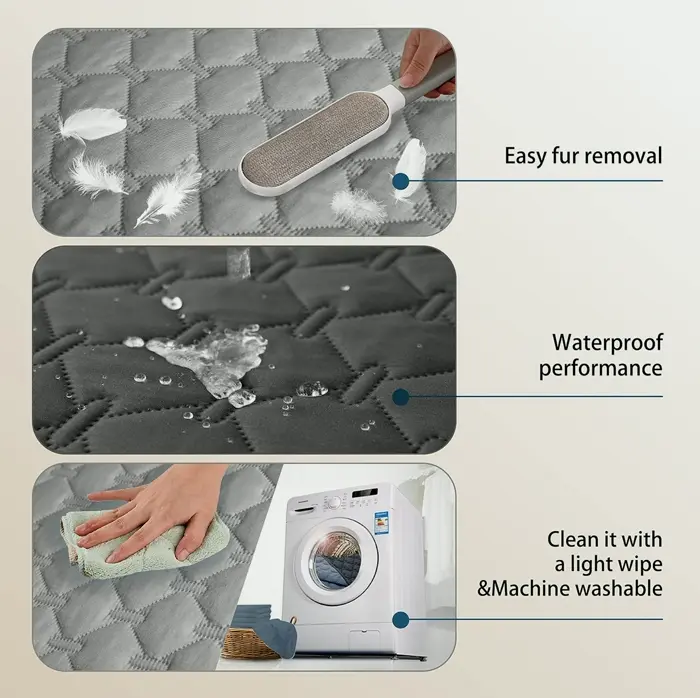 Easy fur removal

Waterproof performance

Clean it with a light wipe &Machine washable